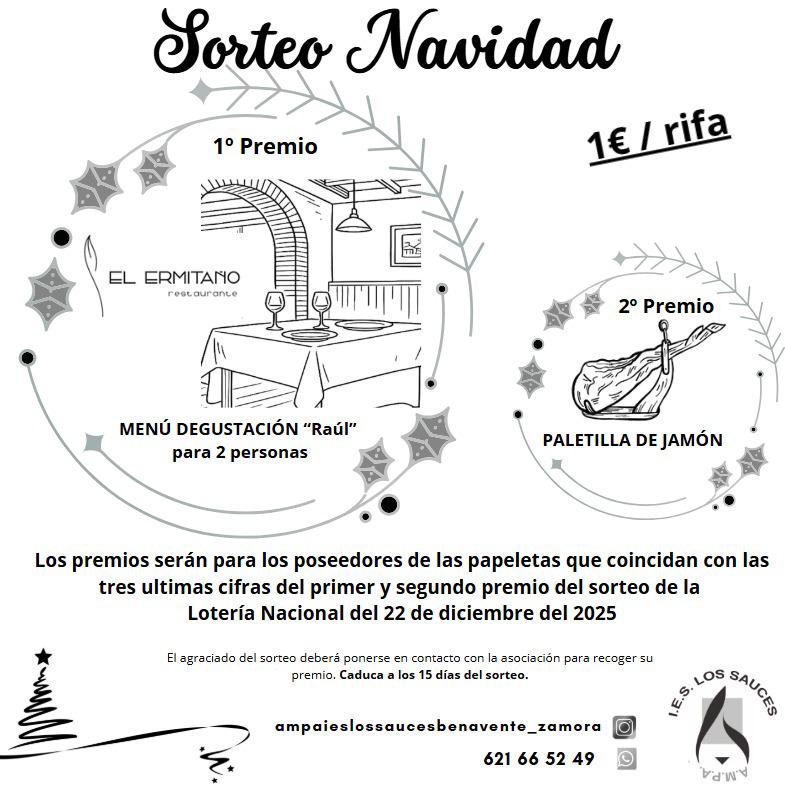 Sorteo Navidad

1€ / rifa

1º Premio

EL ERMITAÑO
restaurante

MENÚ DEGUSTACIÓN “Raúl”
para 2 personas

2º Premio

PALETILLA DE JAMÓN

Los premios serán para los poseedores de las papeletas que coincidan con las tres ultimas cifras del primer y segundo premio del sorteo de la Lotería Nacional del 22 de diciembre del 2025

El agraciado del sorteo deberá ponerse en contacto con la asociación para recoger su premio. Caduca a los 15 días del sorteo.

ampaieslossaucesbenavente_zamora

621 66 52 49

I.E.S. LOS SAUCES
A.M.P.A.